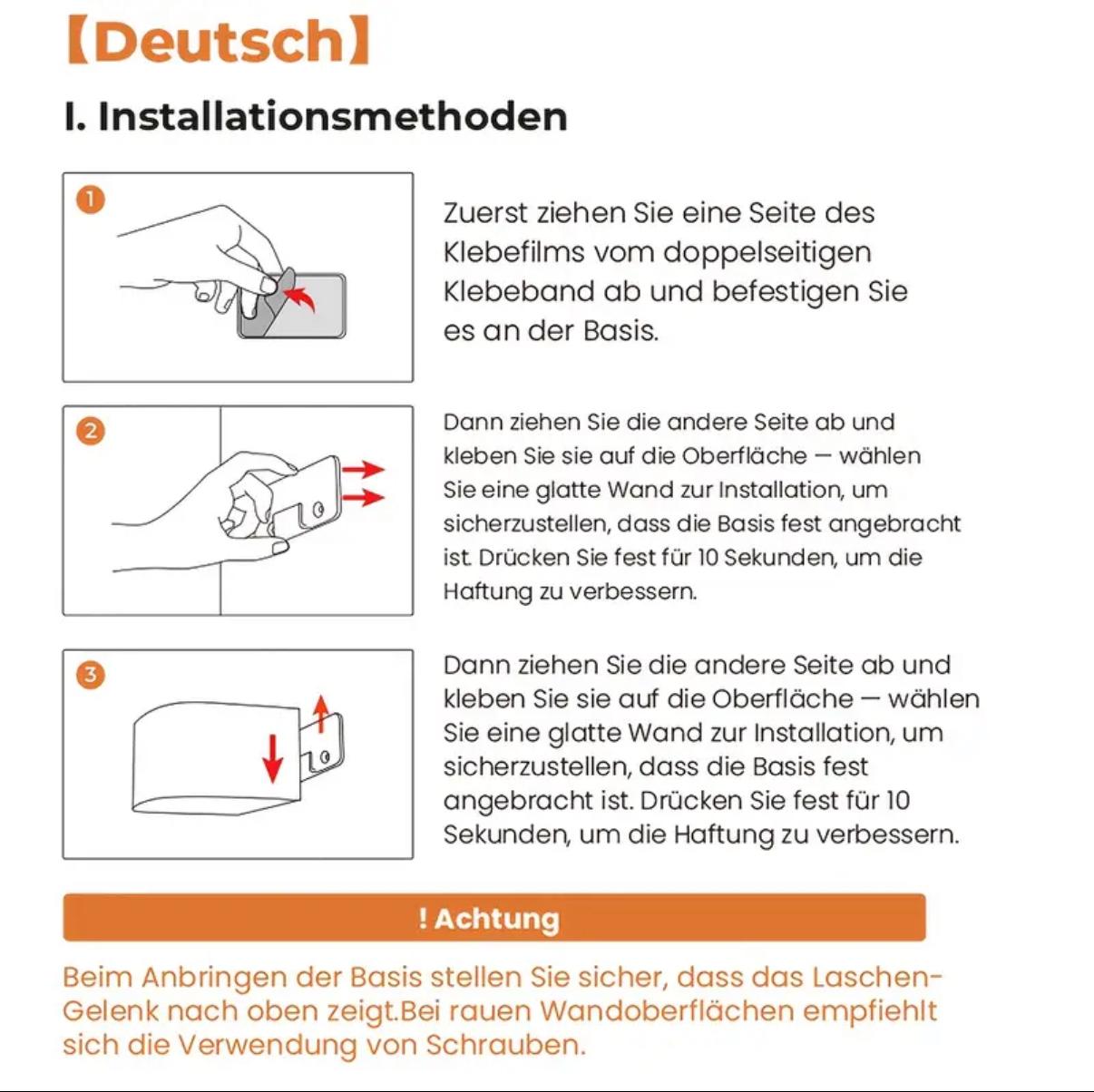 【Deutsch】

I. Installationsmethoden

1

Zuerst ziehen Sie eine Seite des Klebefilms vom doppelseitigen Klebeband ab und befestigen Sie es an der Basis.

2

Dann ziehen Sie die andere Seite ab und kleben Sie sie auf die Oberfläche — wählen Sie eine glatte Wand zur Installation, um sicherzustellen, dass die Basis fest angebracht ist. Drücken Sie fest für 10 Sekunden, um die Haftung zu verbessern.

3

Dann ziehen Sie die andere Seite ab und kleben Sie sie auf die Oberfläche — wählen Sie eine glatte Wand zur Installation, um sicherzustellen, dass die Basis fest angebracht ist. Drücken Sie fest für 10 Sekunden, um die Haftung zu verbessern.

! Achtung

Beim Anbringen der Basis stellen Sie sicher, dass das Laschen-Gelenk nach oben zeigt.Bei rauen Wandoberflächen empfiehlt sich die Verwendung von Schrauben.