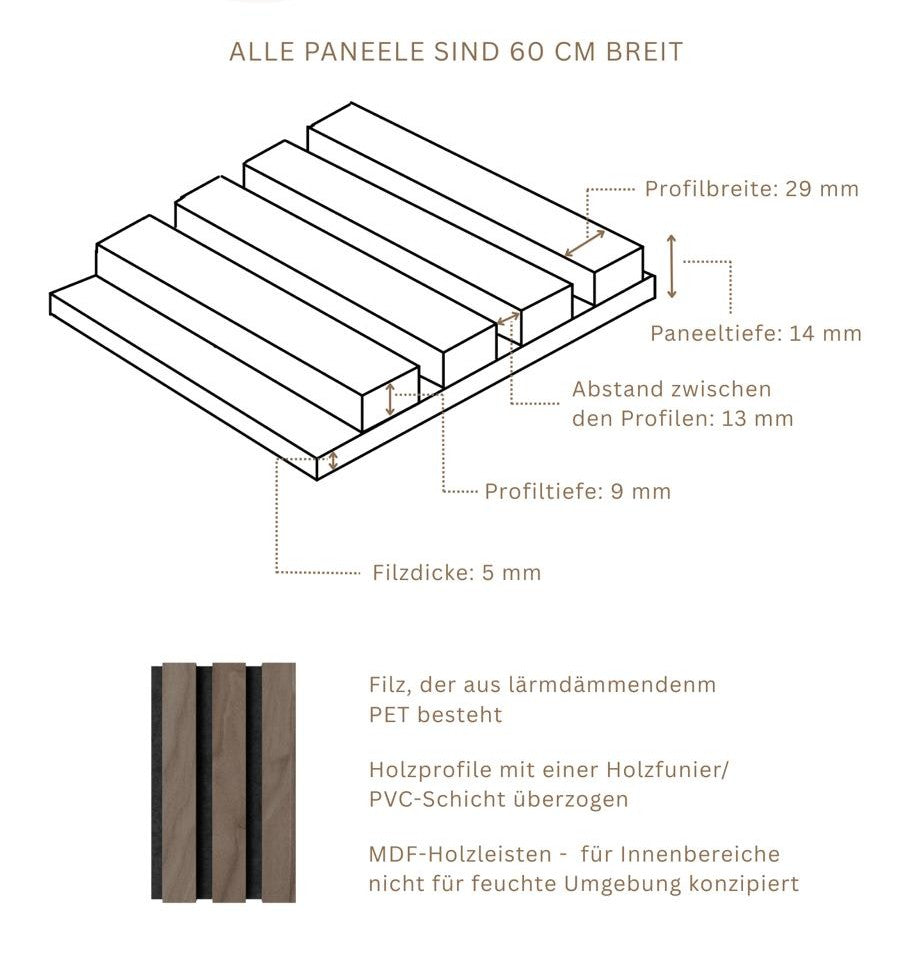 ALLE PANEELE SIND 60 CM BREIT

Profilbreite: 29 mm

Paneeltiefe: 14 mm

Abstand zwischen den Profilen: 13 mm

Profiltiefe: 9 mm

Filzdicke: 5 mm

Filz, der aus lärmdämmendenm PET besteht

Holzprofile mit einer Holzfunier/ PVC-Schicht überzogen

MDF-Holzleisten - für Innenbereiche nicht für feuchte Umgebung konzipiert